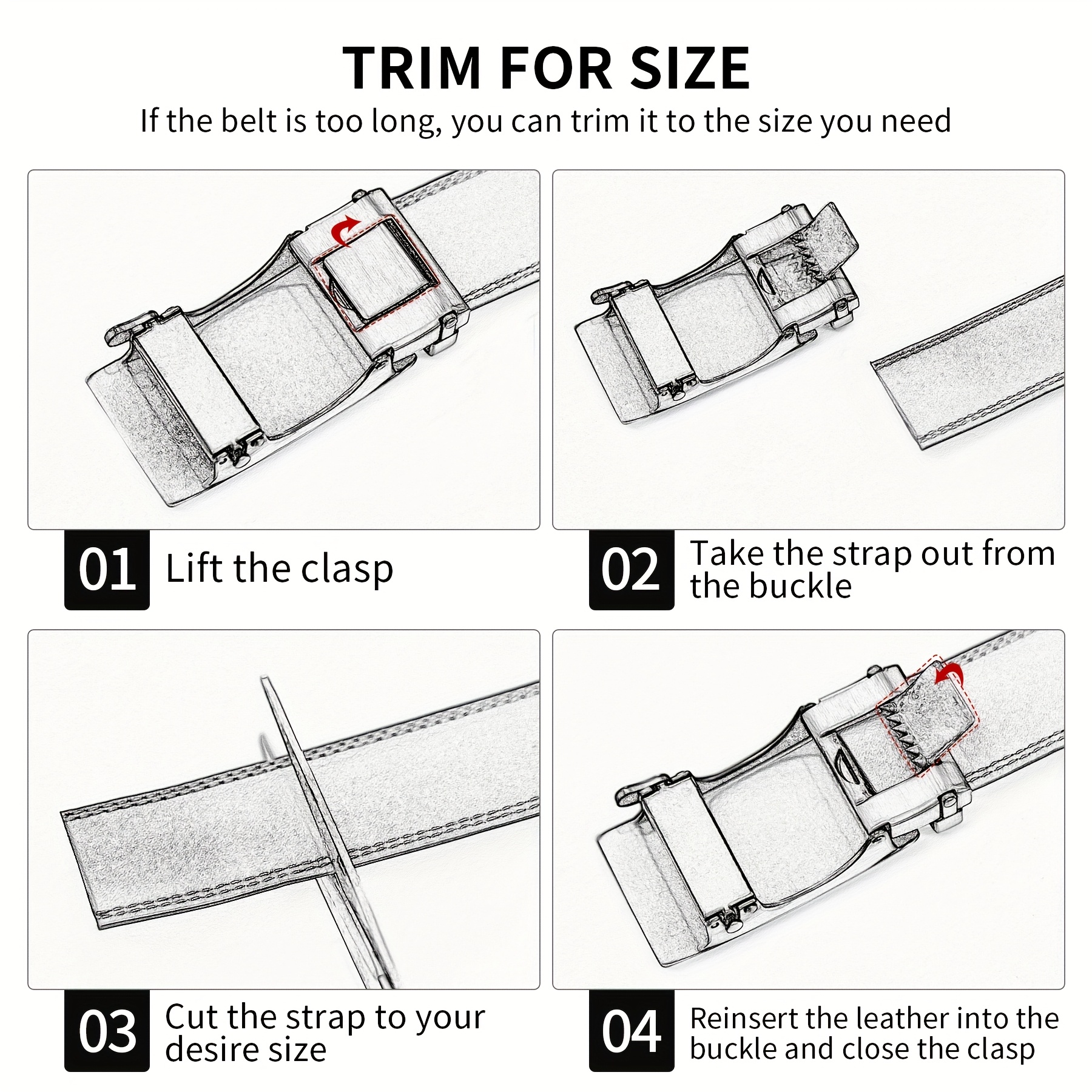 TRIM FOR SIZE

If the belt is too long, you can trim it to the size you need

01 Lift the clasp

02 Take the strap out from the buckle

03 Cut the strap to your desire size

04 Reinsert the leather into the buckle and close the clasp